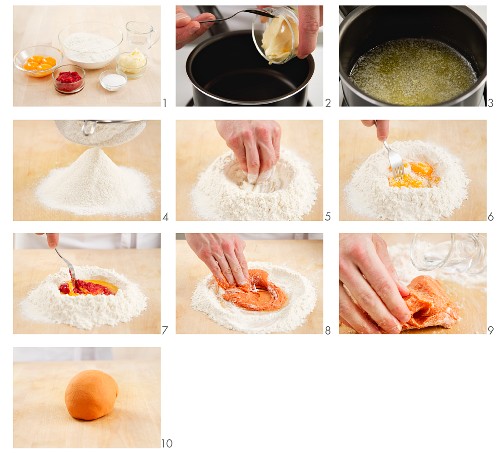 1
2
3
4
5
6
7
8
9
10