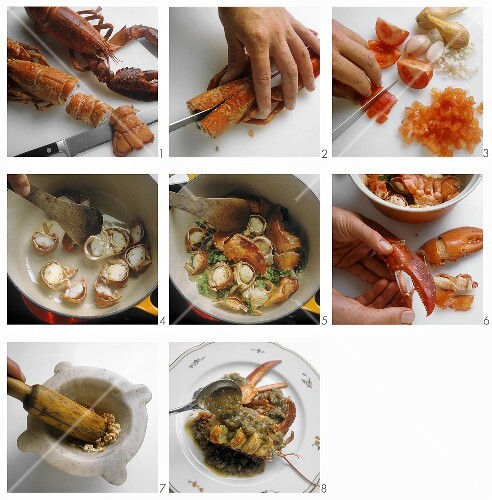 1

2

3

4

5

6

7

8