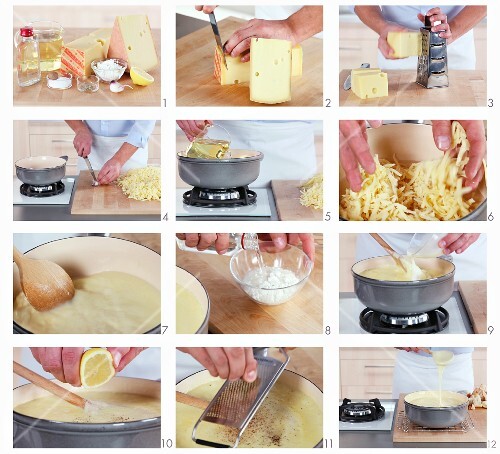 1
2
3
4
5
6
7
8
9
10
11
12