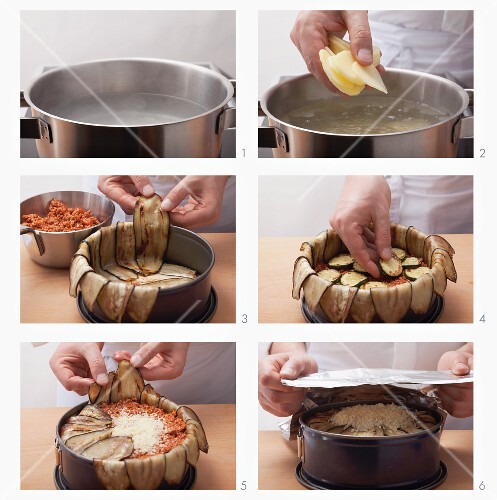 1
2
3
4
5
6